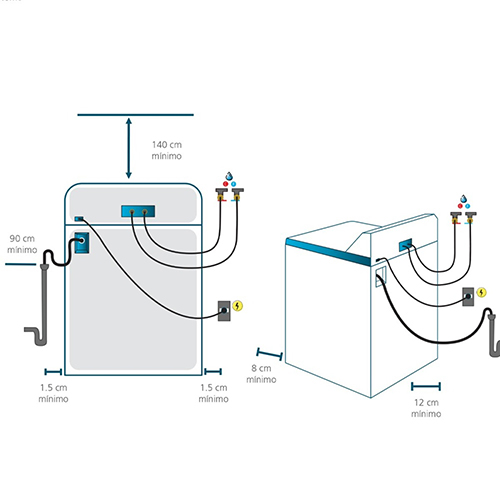 140 cm
mínimo

90 cm
mínimo

1.5 cm
mínimo

1.5 cm
mínimo

8 cm
mínimo

12 cm
mínimo