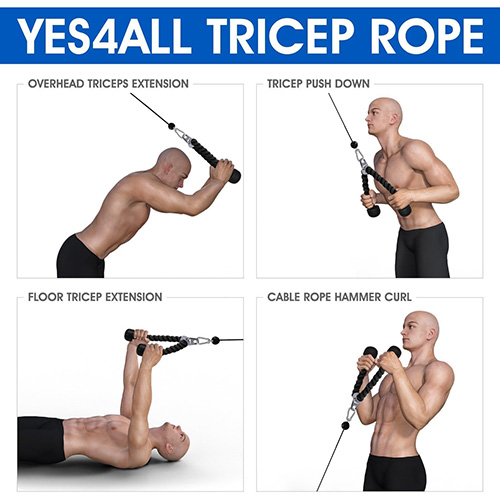 YES4ALL TRICEP ROPE

OVERHEAD TRICEPS EXTENSION

TRICEP PUSH DOWN

FLOOR TRICEP EXTENSION

CABLE ROPE HAMMER CURL